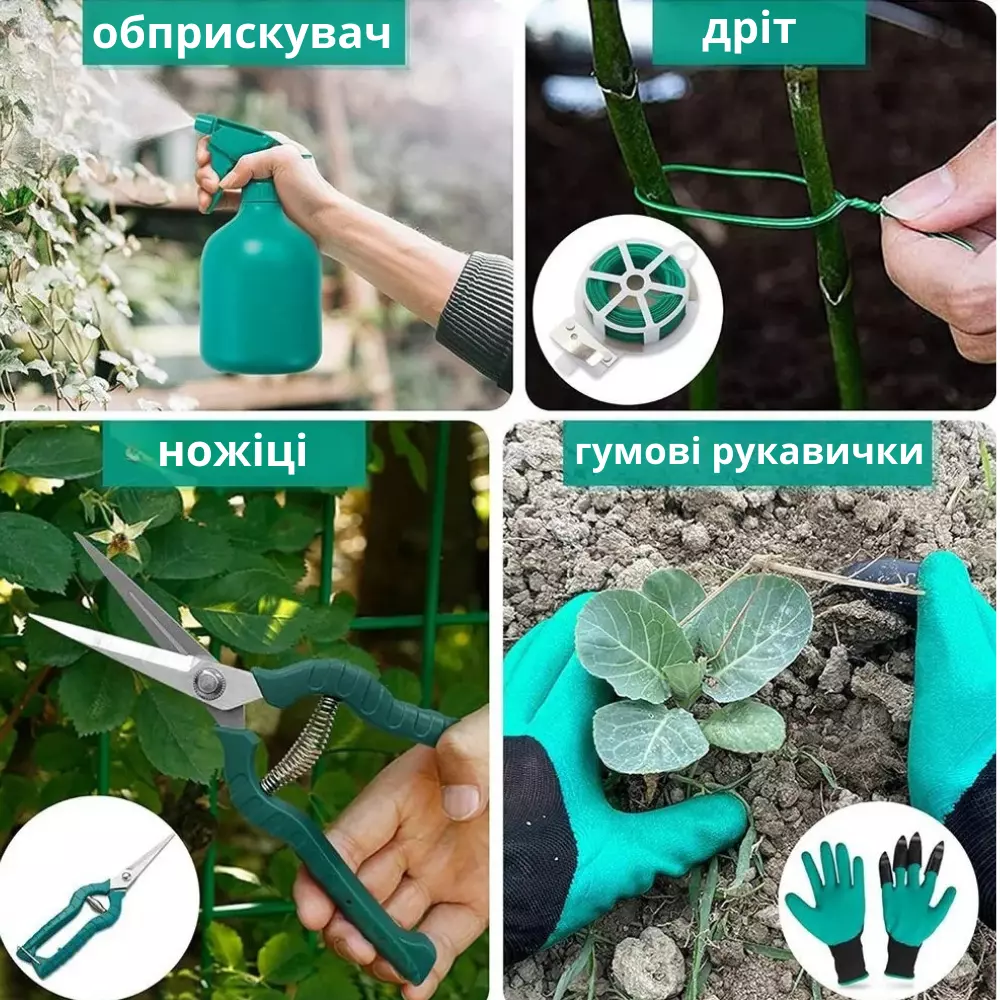 обприскувач

дріт

ножіці

гумові рукавички