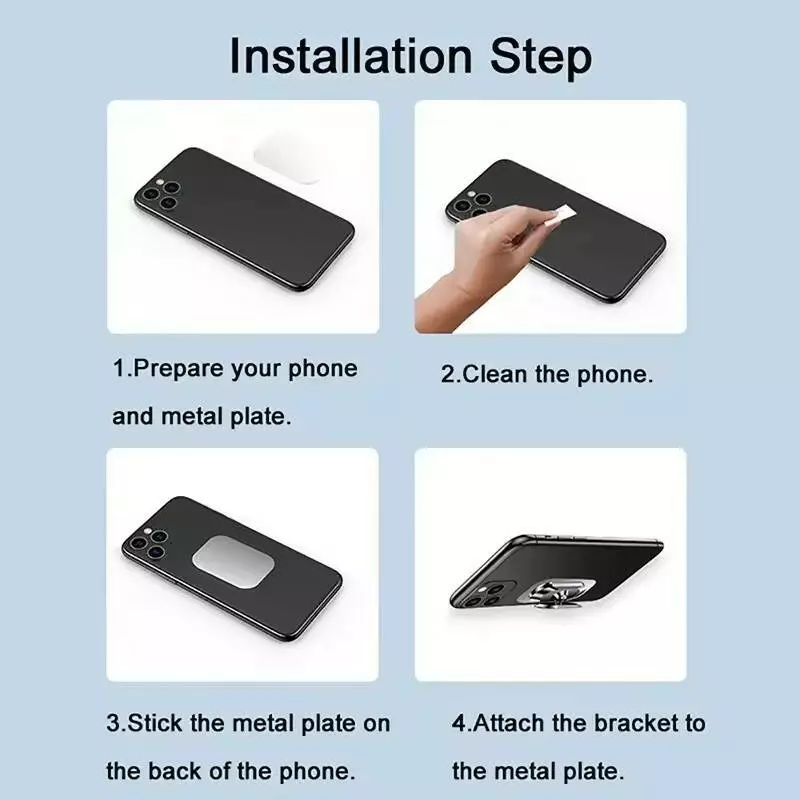 Installation Step

1.Prepare your phone and metal plate.

2.Clean the phone.

3.Stick the metal plate on the back of the phone.

4.Attach the bracket to the metal plate.