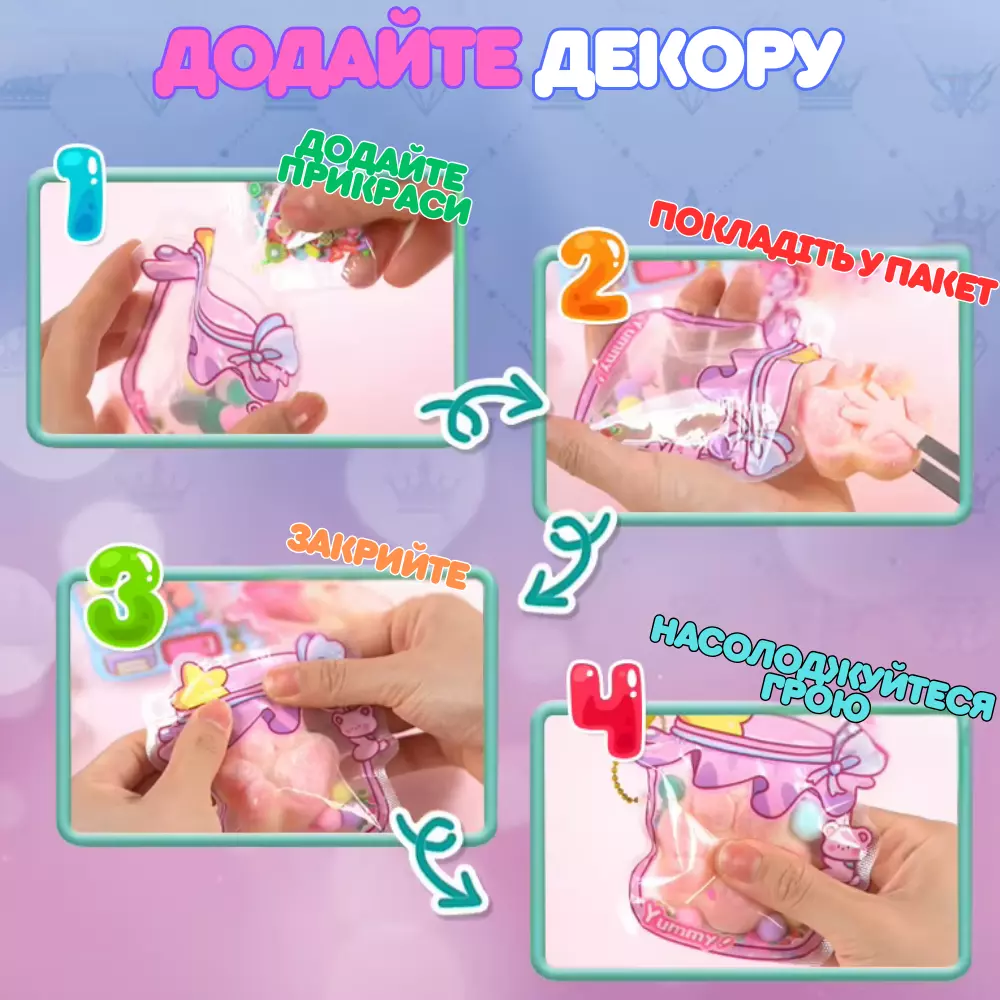 ДОДАЙТЕ ДЕКОРУ

1
ДОДАЙТЕ ПРИКРАСИ

2
ПОКЛАДІТЬ У ПАКЕТ

Yummy

3
ЗАКРИЙТЕ

4
НАСОЛОДЖУЙТЕСЯ ГРОЮ

Yummy