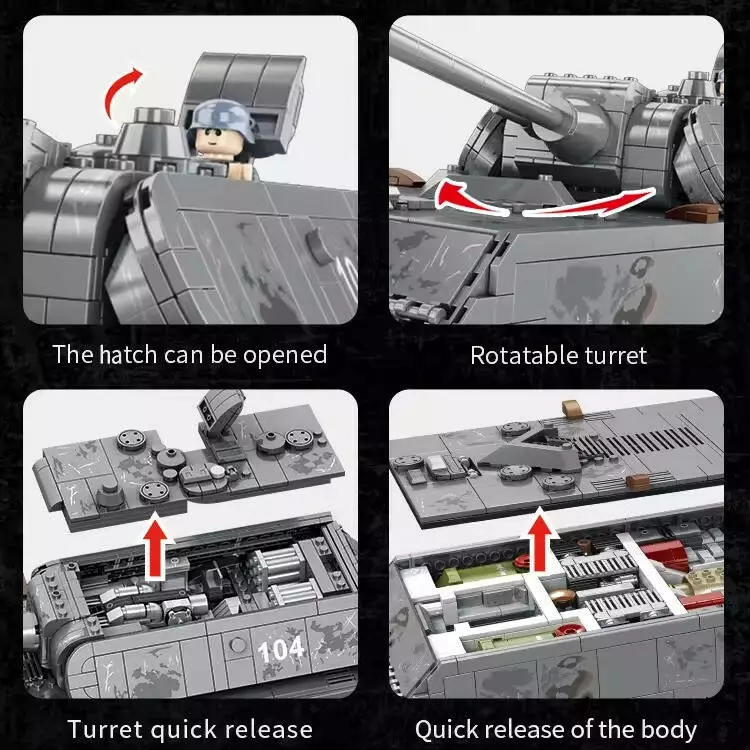 The hatch can be opened

Rotatable turret

104

Turret quick release

Quick release of the body