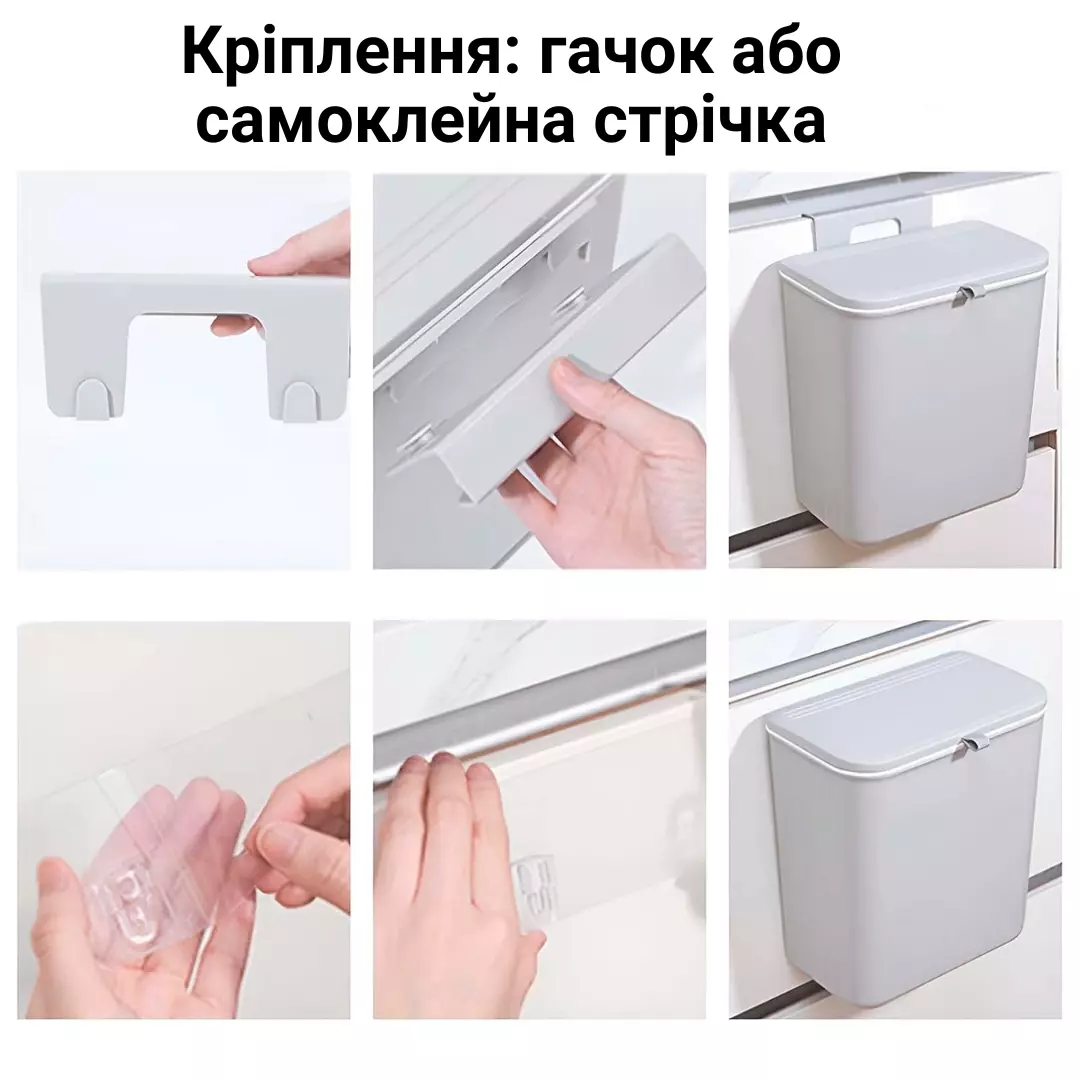 Кріплення: гачок або самоклейна стрічка