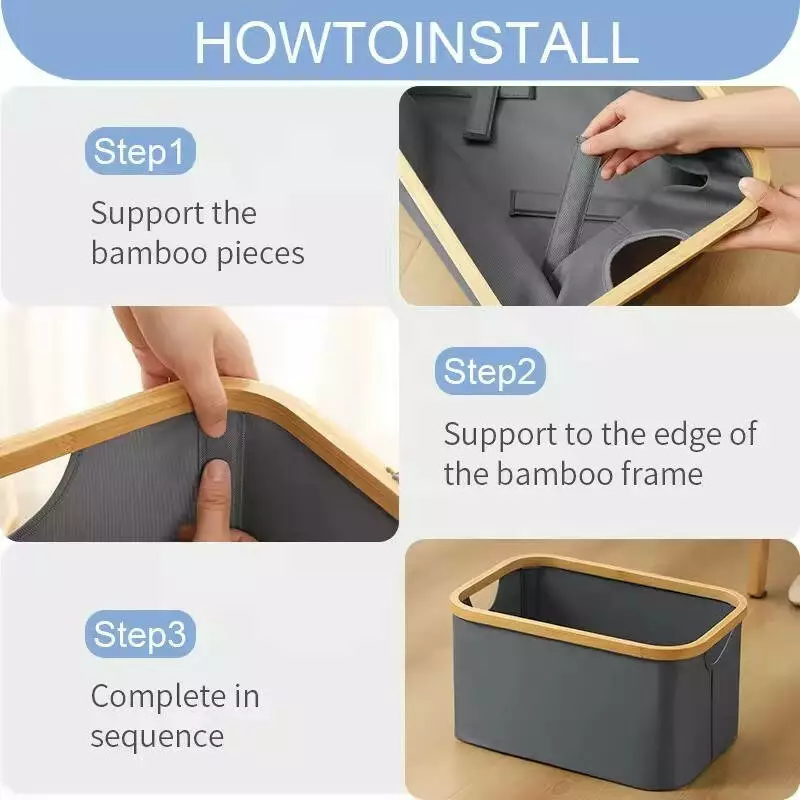 HOWTOINSTALL

Step1

Support the bamboo pieces

Step2

Support to the edge of the bamboo frame

Step3

Complete in sequence