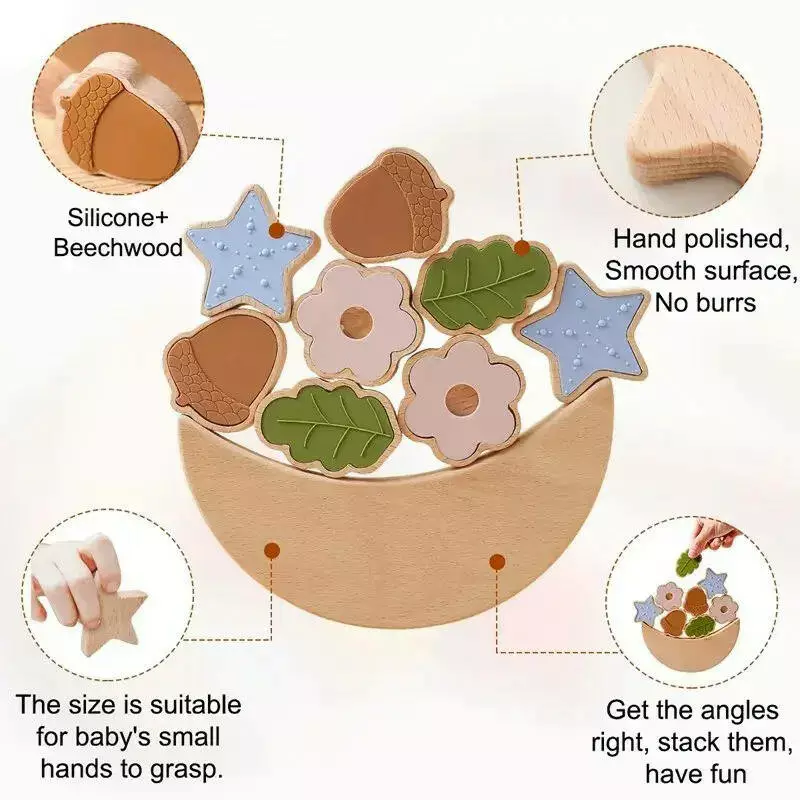 Silicone+
Beechwood

Hand polished,
Smooth surface,
No burrs

The size is suitable for baby's small hands to grasp.

Get the angles right, stack them, have fun