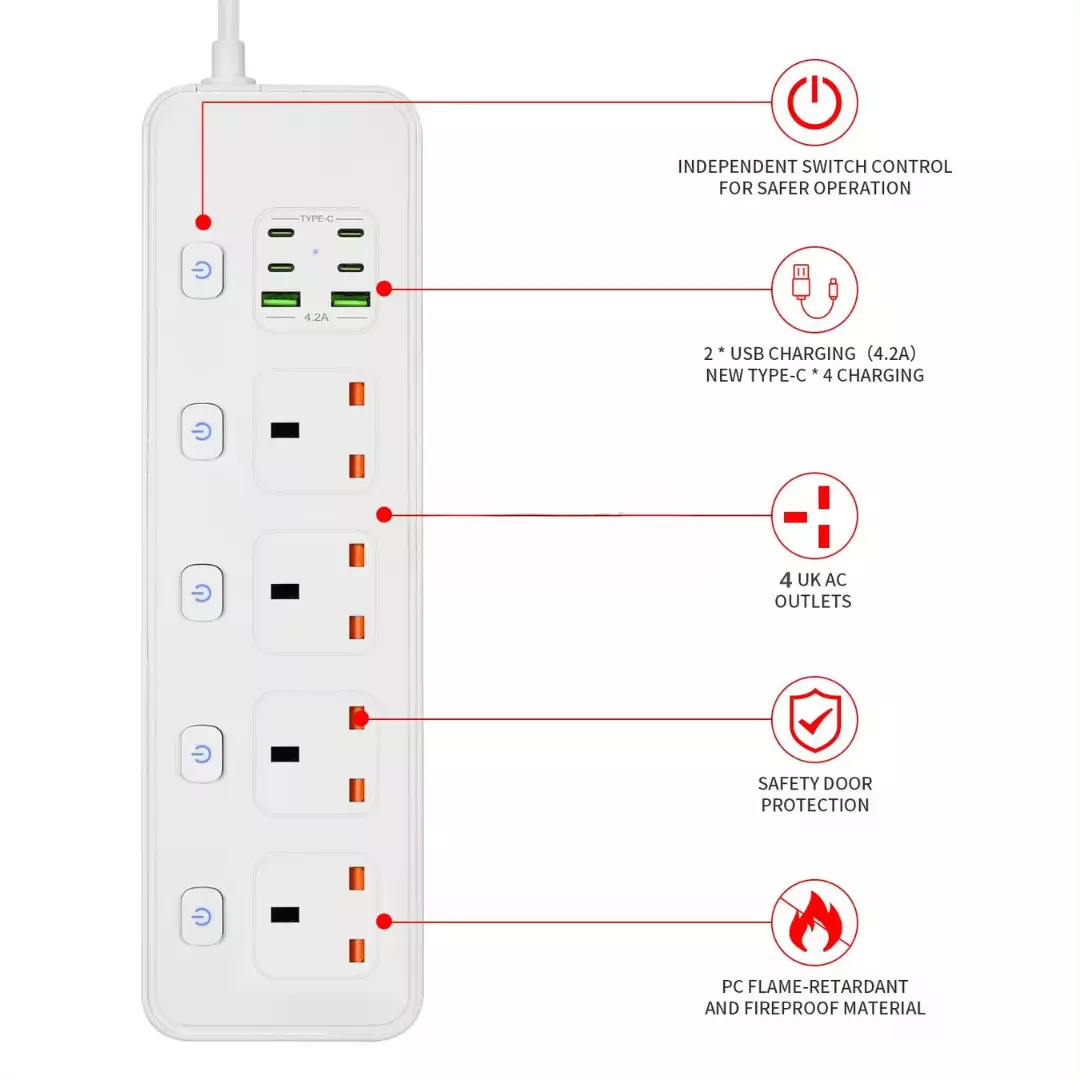 TYPE-C

4.2A

INDEPENDENT SWITCH CONTROL FOR SAFER OPERATION

2 * USB CHARGING（4.2A）
NEW TYPE-C * 4 CHARGING

4 UK AC OUTLETS

SAFETY DOOR PROTECTION

PC FLAME-RETARDANT AND FIREPROOF MATERIAL